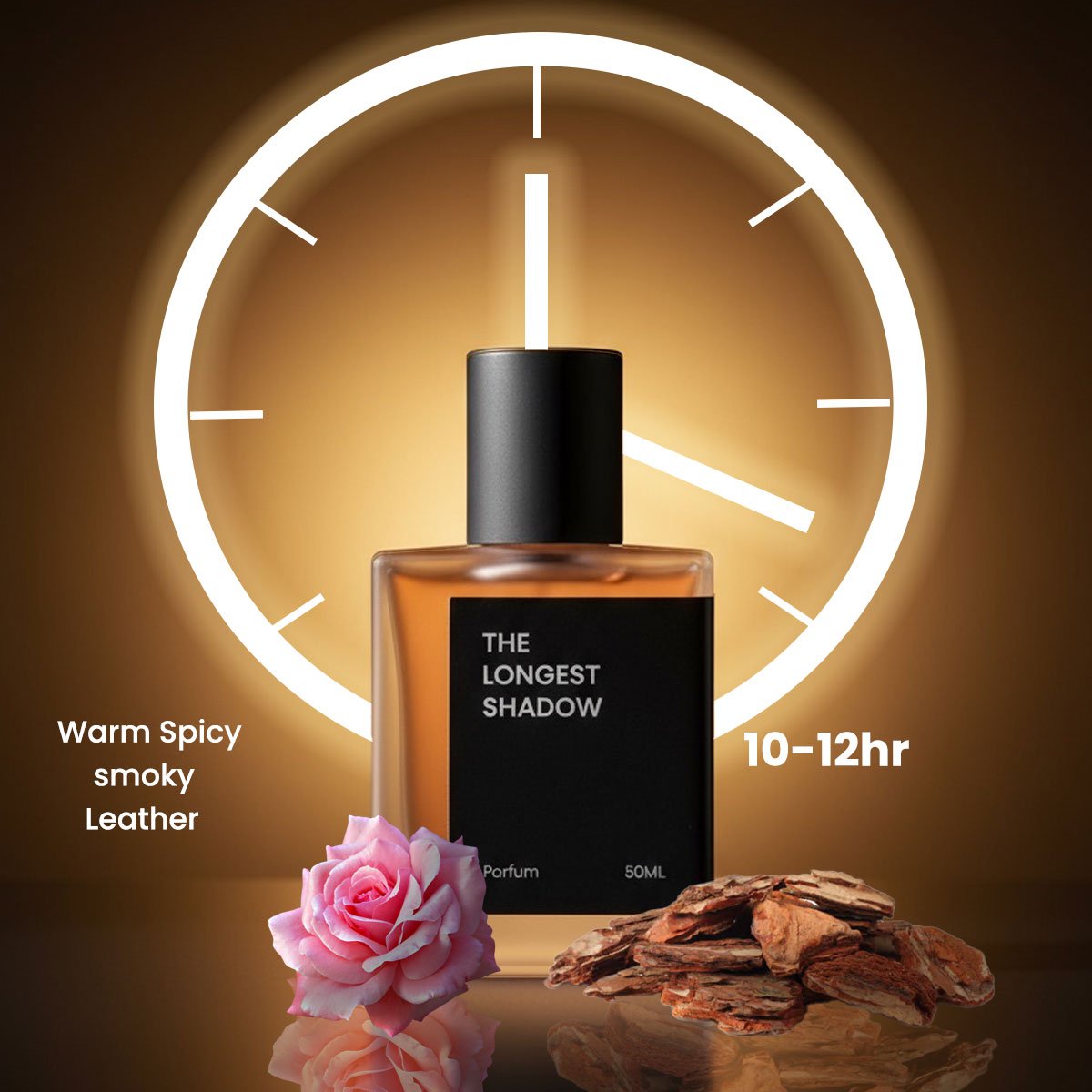 THE LONGEST SHADOW

Parfum 50ML

Warm Spicy smoky Leather

10-12hr